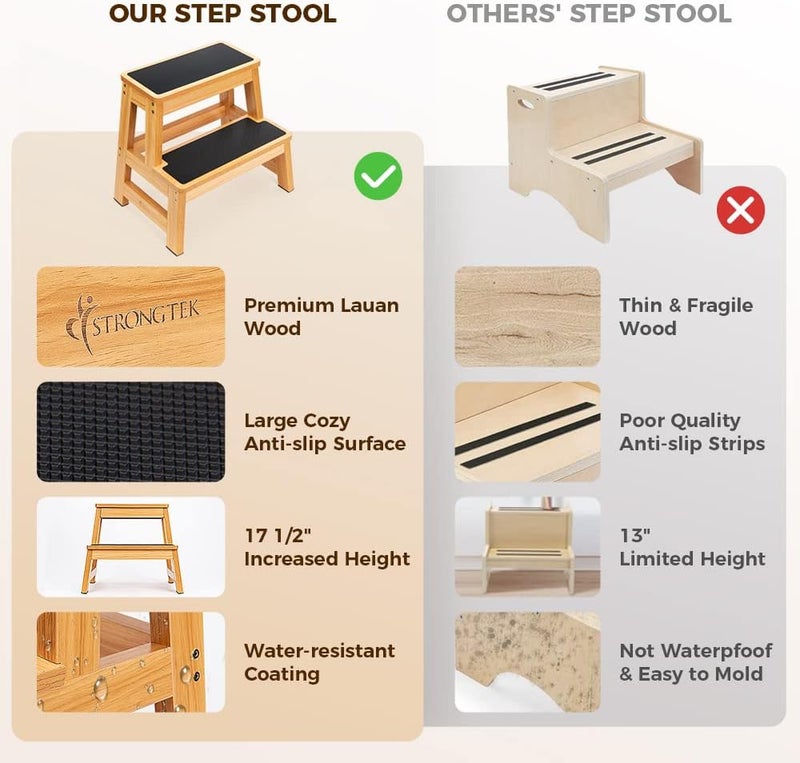 OUR STEP STOOL

STRONGTEK

Premium Lauan Wood

Large Cozy Anti-slip Surface

17 1/2" Increased Height

Water-resistant Coating

OTHERS' STEP STOOL

Thin & Fragile Wood

Poor Quality Anti-slip Strips

13" Limited Height

Not Waterpfoof & Easy to Mold